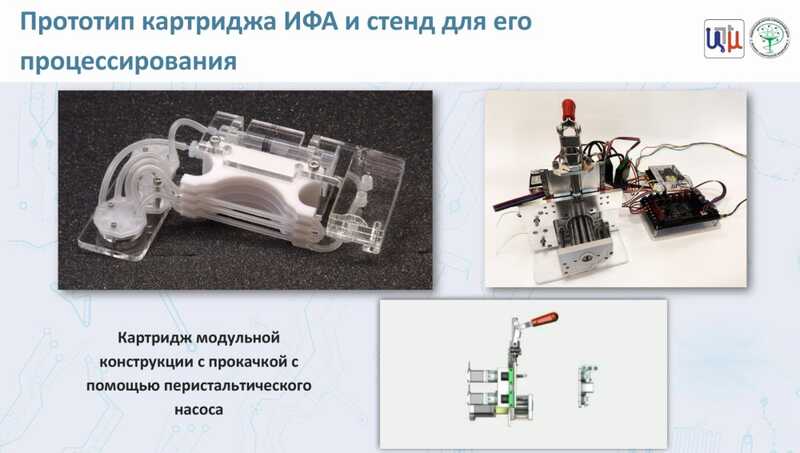 Прототип картриджа ИФА и стенд для его процессирования

Картридж модульной конструкции с прокачкой с помощью перистальтического насоса